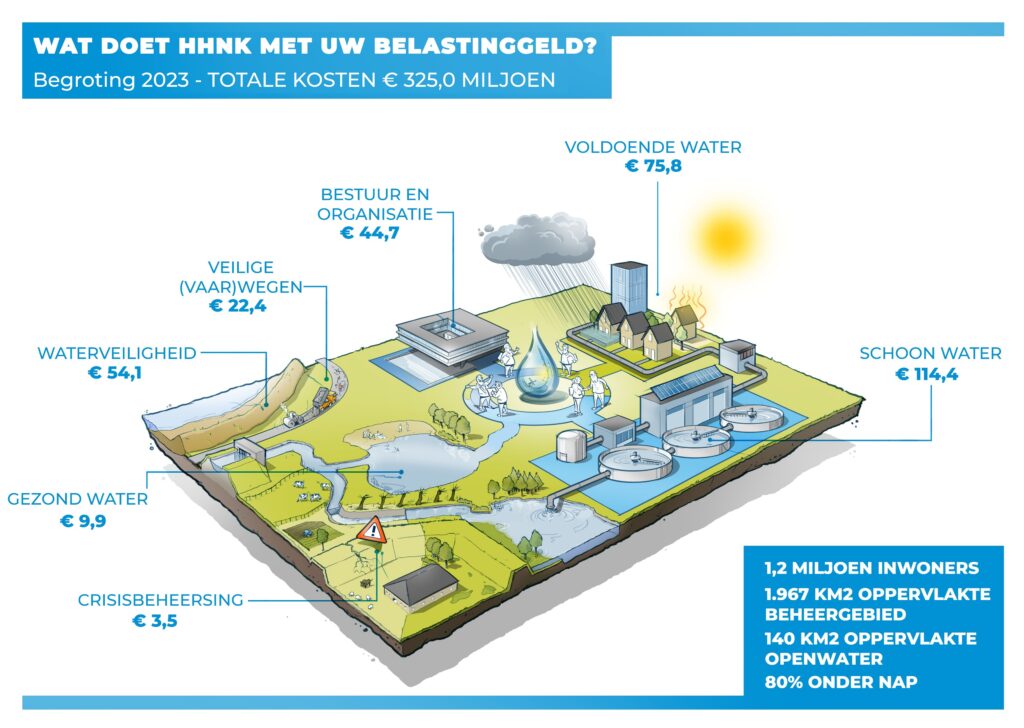 WAT DOET HHNK MET UW BELASTINGGELD?
Begroting 2023 - TOTALE KOSTEN € 325,0 MILJOEN

VOLDOENDE WATER
€ 75,8

BESTUUR EN ORGANISATIE
€ 44,7

VEILIGE (VAAR)WEGEN
€ 22,4

WATERVEILIGHEID
€ 54,1

SCHOON WATER
€ 114,4

GEZOND WATER
€ 9,9

CRISISBEHEERSING
€ 3,5

1,2 MILJOEN INWONERS
1.967 KM2 OPPERVLAKTE BEHEERGEBIED
140 KM2 OPPERVLAKTE OPENWATER
80% ONDER NAP